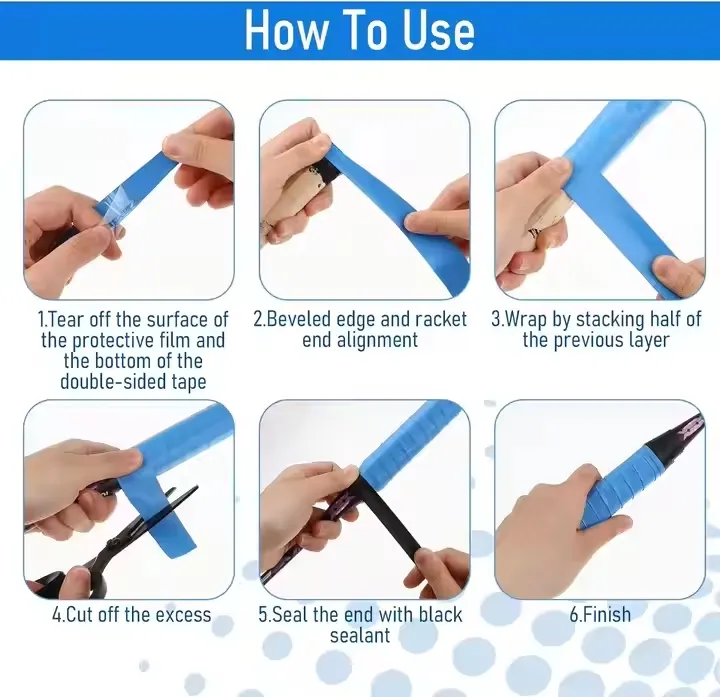 How To Use

1.Tear off the surface of the protective film and the bottom of the double-sided tape

2.Beveled edge and racket end alignment

3.Wrap by stacking half of the previous layer

4.Cut off the excess

5.Seal the end with black sealant

6.Finish