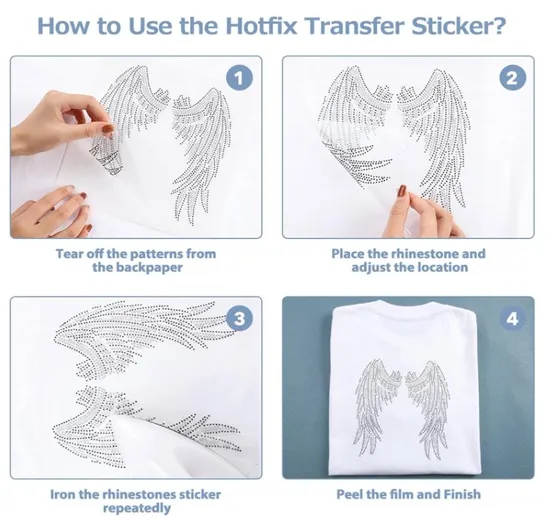 How to Use the Hotfix Transfer Sticker?

1

Tear off the patterns from the backpaper

2

Place the rhinestone and adjust the location

3

Iron the rhinestones sticker repeatedly

4

Peel the film and Finish