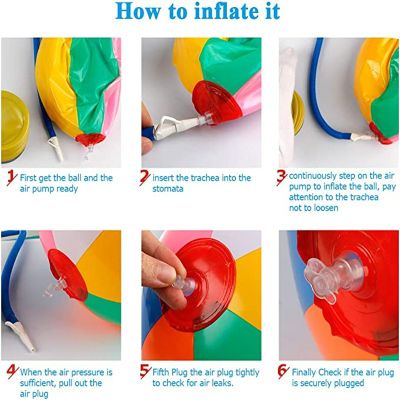 How to inflate it

1 First get the ball and the air pump ready

2 insert the trachea into the stomata

3 continuously step on the air pump to inflate the ball, pay attention to the trachea not to loosen

4 When the air pressure is sufficient, pull out the air plug

5 Fifth Plug the air plug tightly to check for air leaks.

6 Finally Check if the air plug is securely plugged