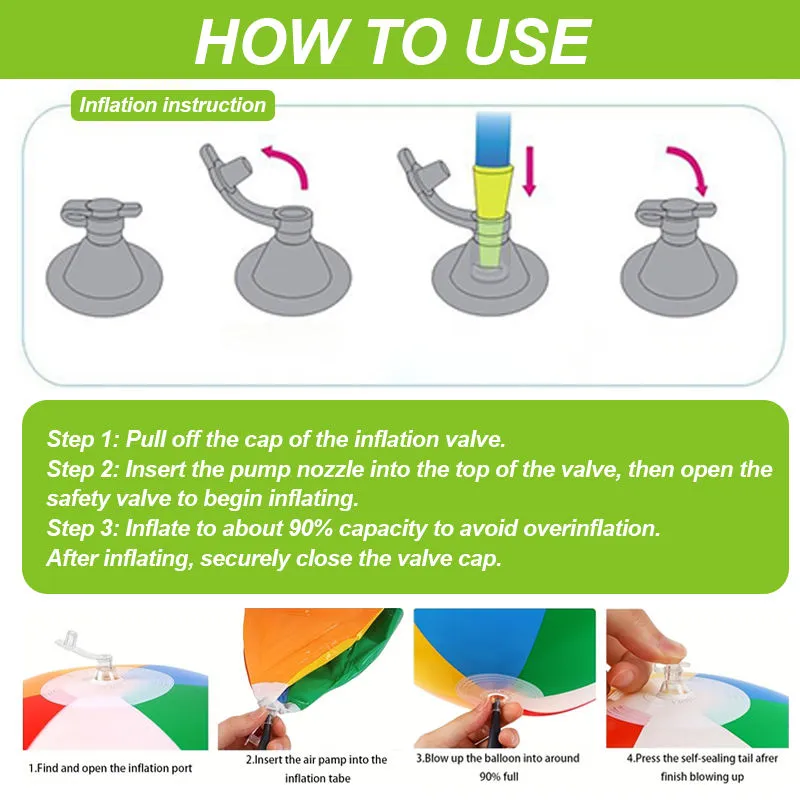 HOW TO USE

Inflation instruction

Step 1: Pull off the cap of the inflation valve.
Step 2: Insert the pump nozzle into the top of the valve, then open the safety valve to begin inflating.
Step 3: Inflate to about 90% capacity to avoid overinflation.
After inflating, securely close the valve cap.

1.Find and open the inflation port

2.Insert the air pump into the inflation tabe

3.Blow up the balloon into around 90% full

4.Press the self-sealing tail afrer finish blowing up